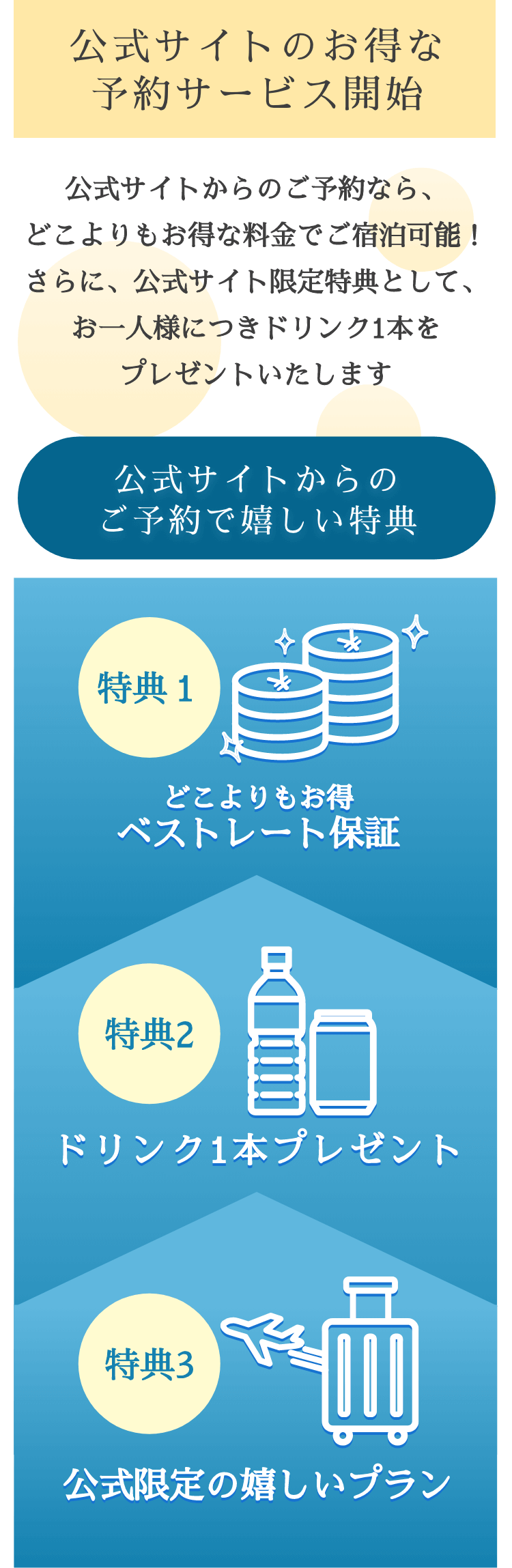 公式サイトのお得な
予約サービス開始

公式サイトからのご予約なら、
どこよりもお得な料金でご宿泊可能！
さらに、公式サイト限定特典として、
お一人様につきドリンク1本を
プレゼントいたします

公式サイトからの
ご予約で嬉しい特典

特典1

どこよりもお得
ベストレート保証

特典2

ドリンク1本プレゼント

特典3

公式限定の嬉しいプラン